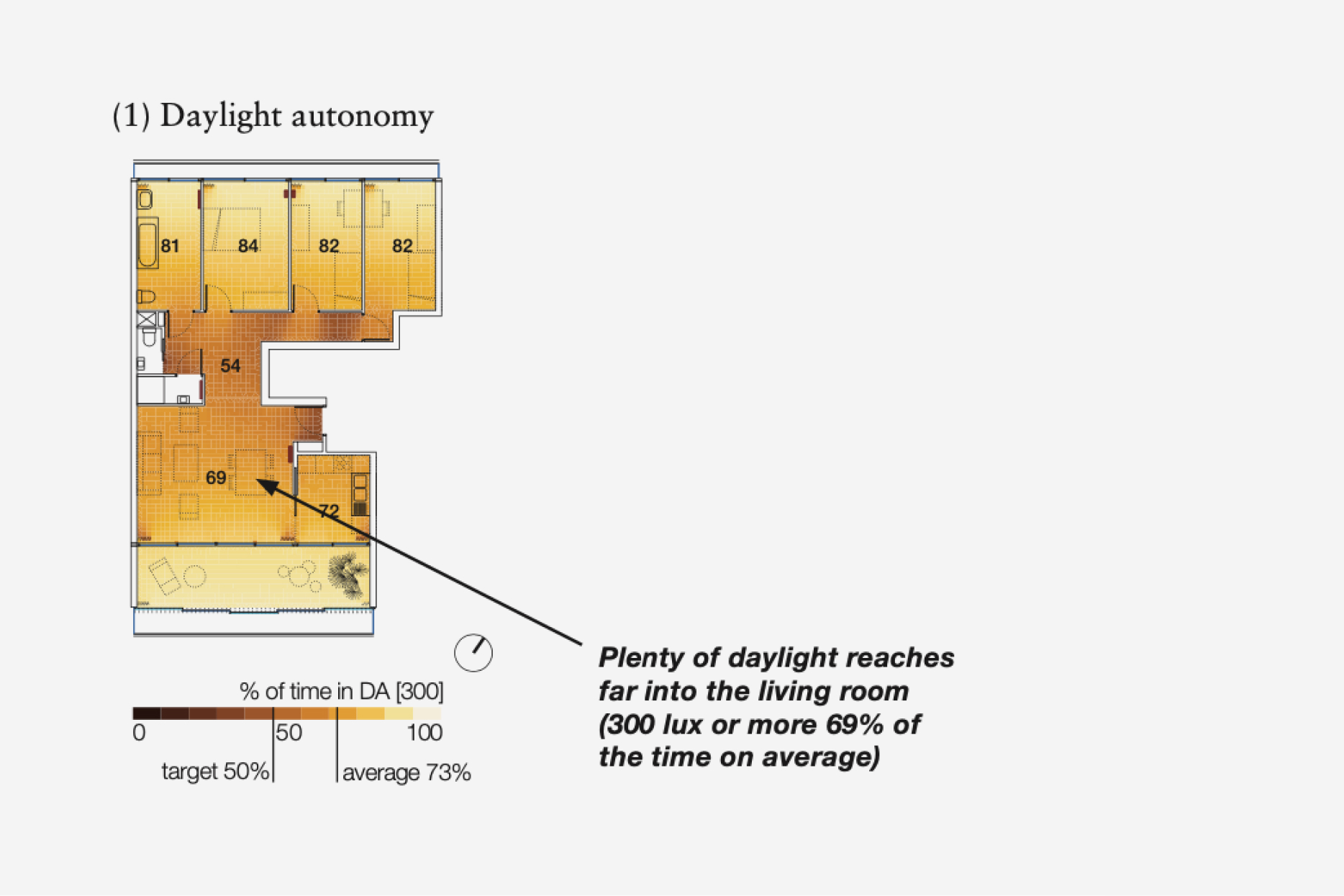 (1) Daylight autonomy

81
84
82
82
54
69
72

% of time in DA [300]
0
50
100
target 50%
average 73%

Plenty of daylight reaches far into the living room (300 lux or more 69% of the time on average)